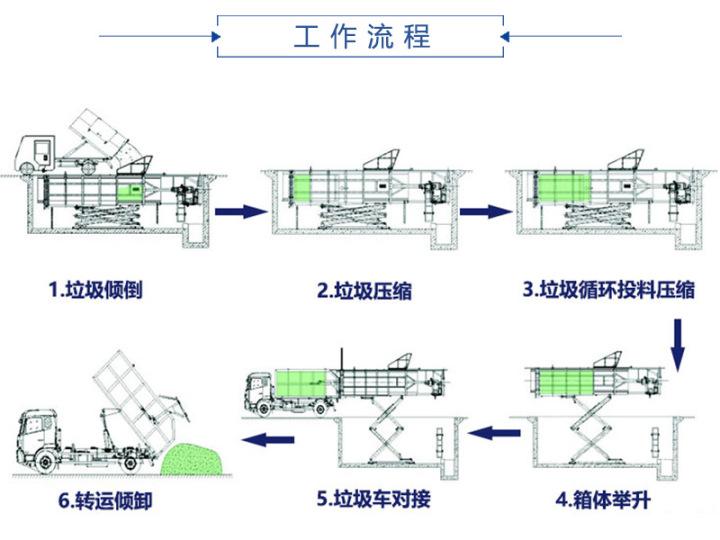 工作流程

1.垃圾倾倒

2.垃圾压缩

3.垃圾循环投料压缩

4.箱体举升

5.垃圾车对接

6.转运倾卸