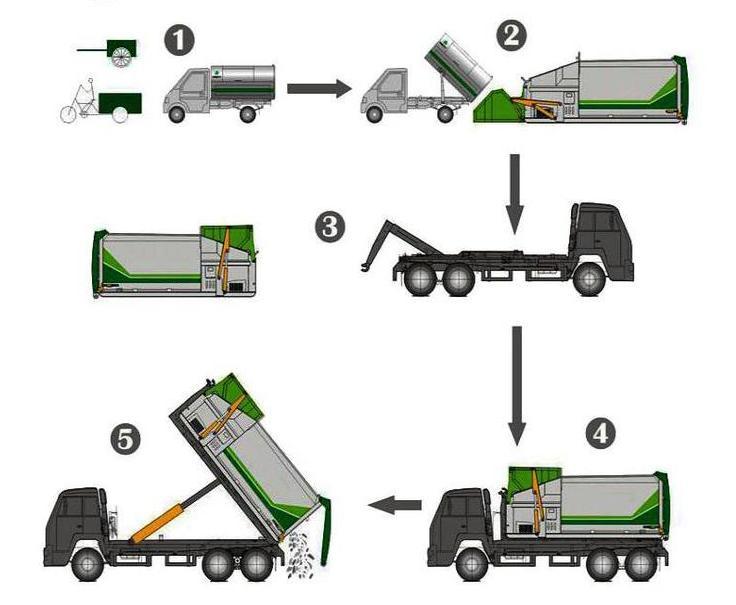 1

2

3

4

5